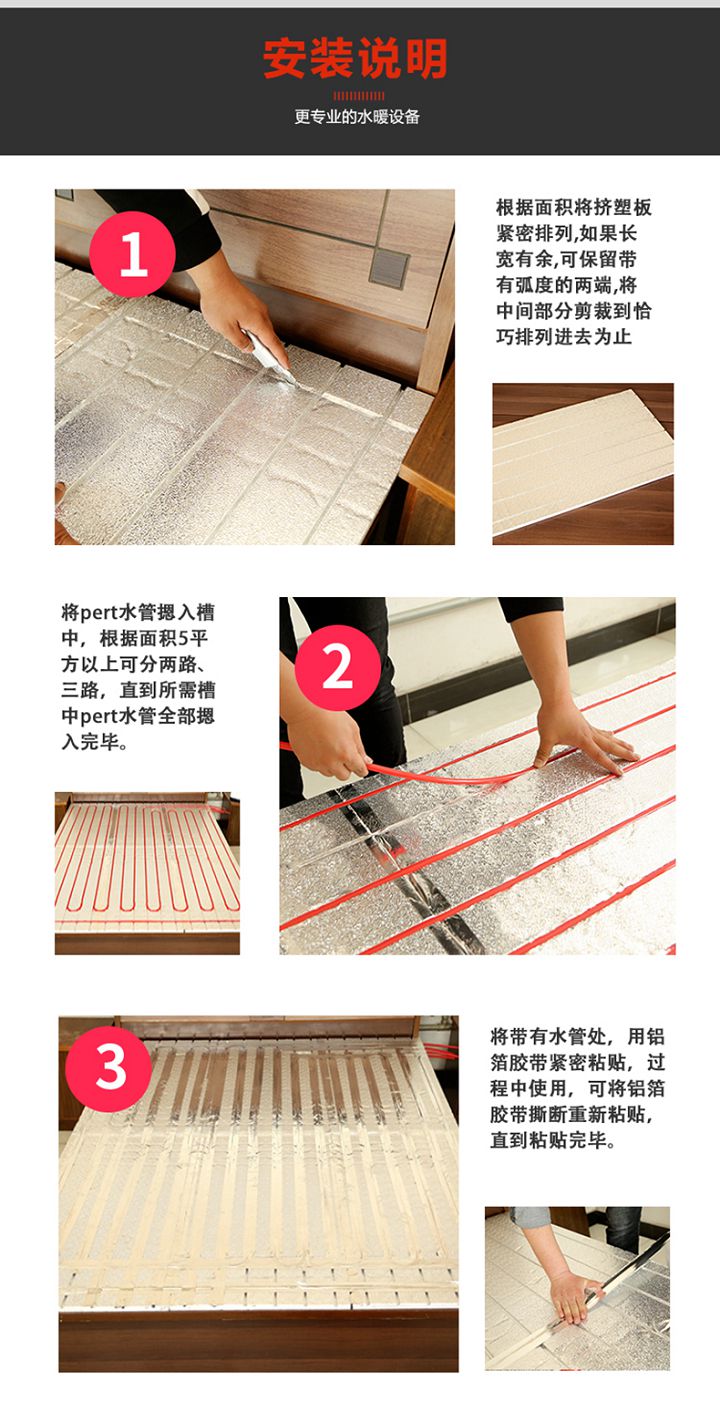 安装说明

更专业的水暖设备

1

根据面积将挤塑板紧密排列,如果长宽有余,可保留带有弧度的两端,将中间部分剪裁到恰巧排列进去为止

将pert水管摁入槽中，根据面积5平方以上可分两路、三路，直到所需槽中pert水管全部摁入完毕。

2

3

将带有水管处，用铝箔胶带紧密粘贴，过程中使用，可将铝箔胶带撕断重新粘贴，直到粘贴完毕。